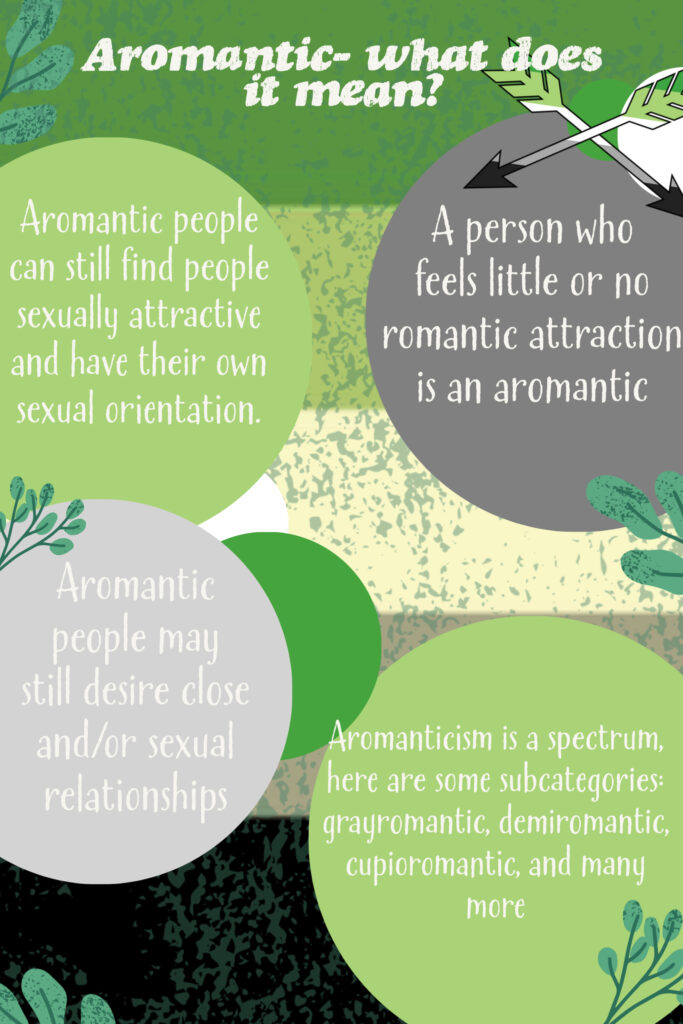 Aromantic- what does it mean?

Aromantic people can still find people sexually attractive and have their own sexual orientation.

A person who feels little or no romantic attraction is an aromantic

Aromantic people may still desire close and/or sexual relationships

Aromanticism is a spectrum, here are some subcategories: grayromantic, demiromantic, cupioromantic, and many more